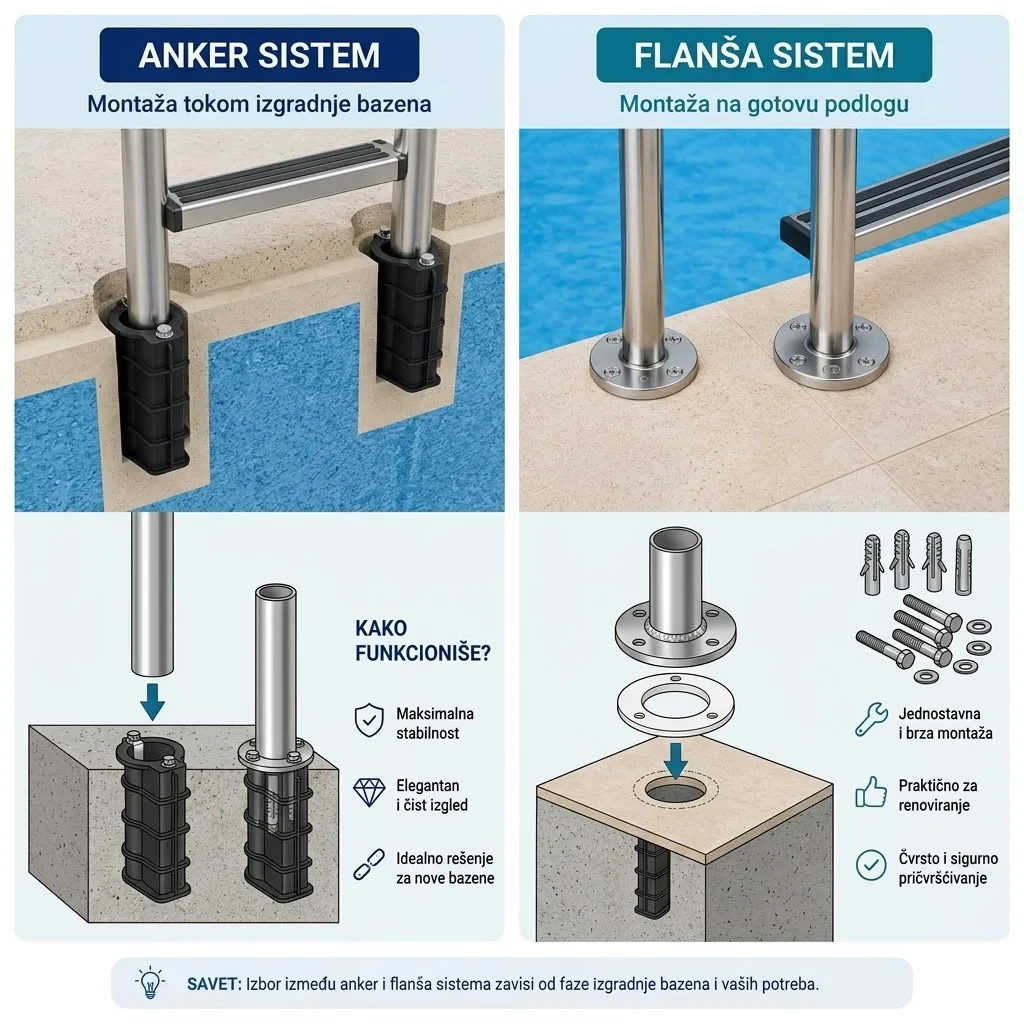 ANKER SISTEM

Montaža tokom izgradnje bazena

KAKO FUNKCIONIŠE?

Maksimalna stabilnost

Elegantan i čist izgled

Idealno rešenje za nove bazene

FLANŠA SISTEM

Montaža na gotovu podlogu

Jednostavna i brza montaža

Praktično za renoviranje

Čvrsto i sigurno pričvršćivanje

SAVET: Izbor između anker i flanša sistema zavisi od faze izgradnje bazena i vaših potreba.