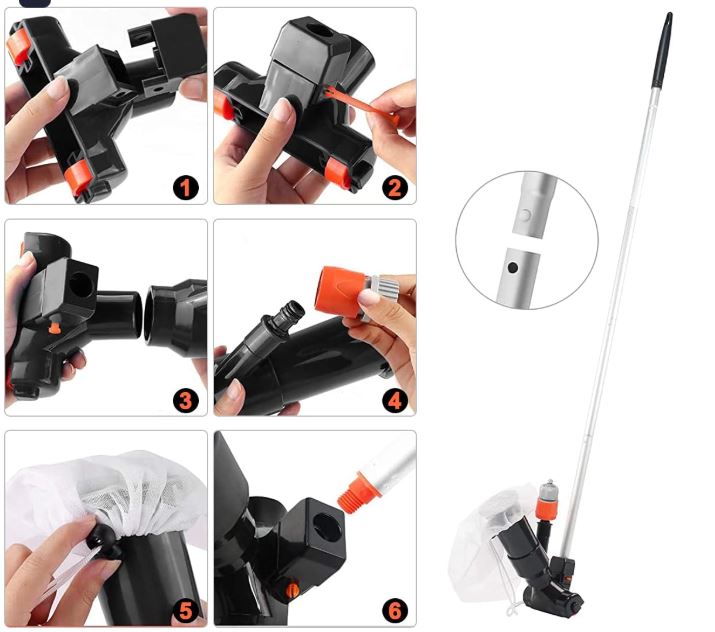 1
2
3
4
5
6