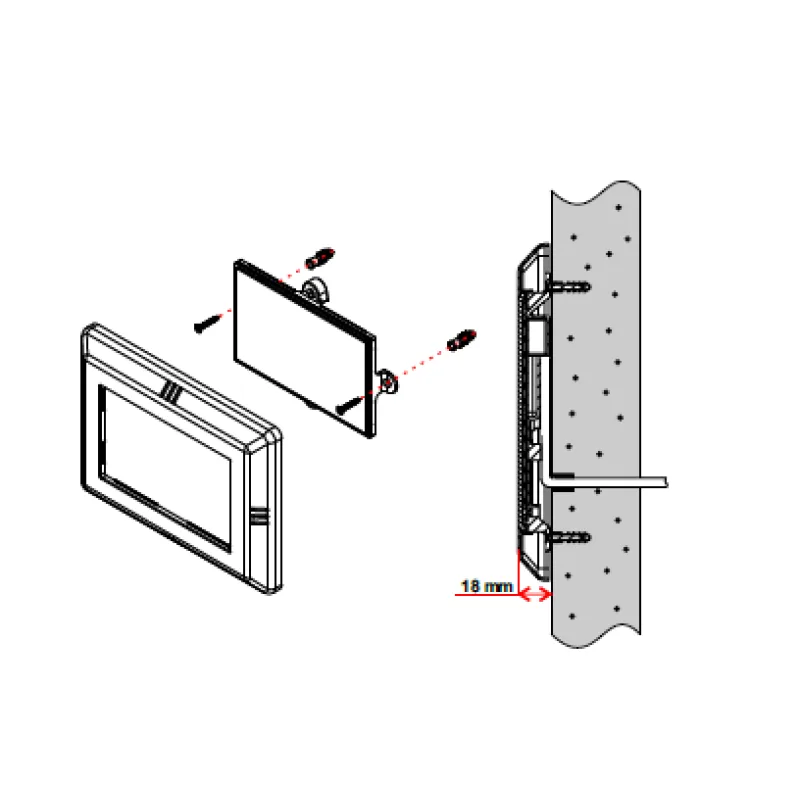 18 mm